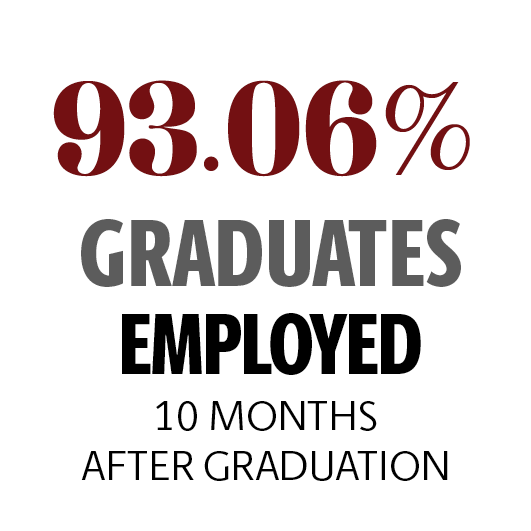 93.06%
GRADUATES
EMPLOYED
10 MONTHS
AFTER GRADUATION